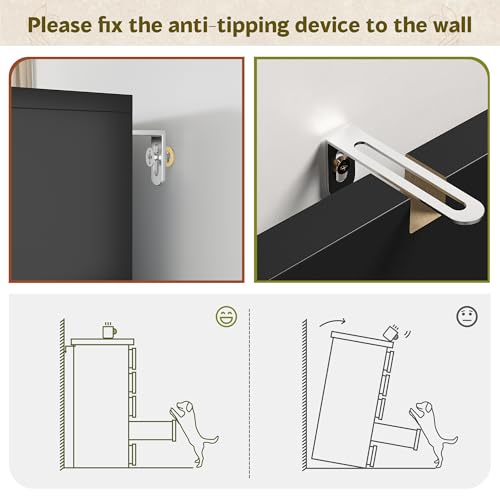 Please fix the anti-tipping device to the wall